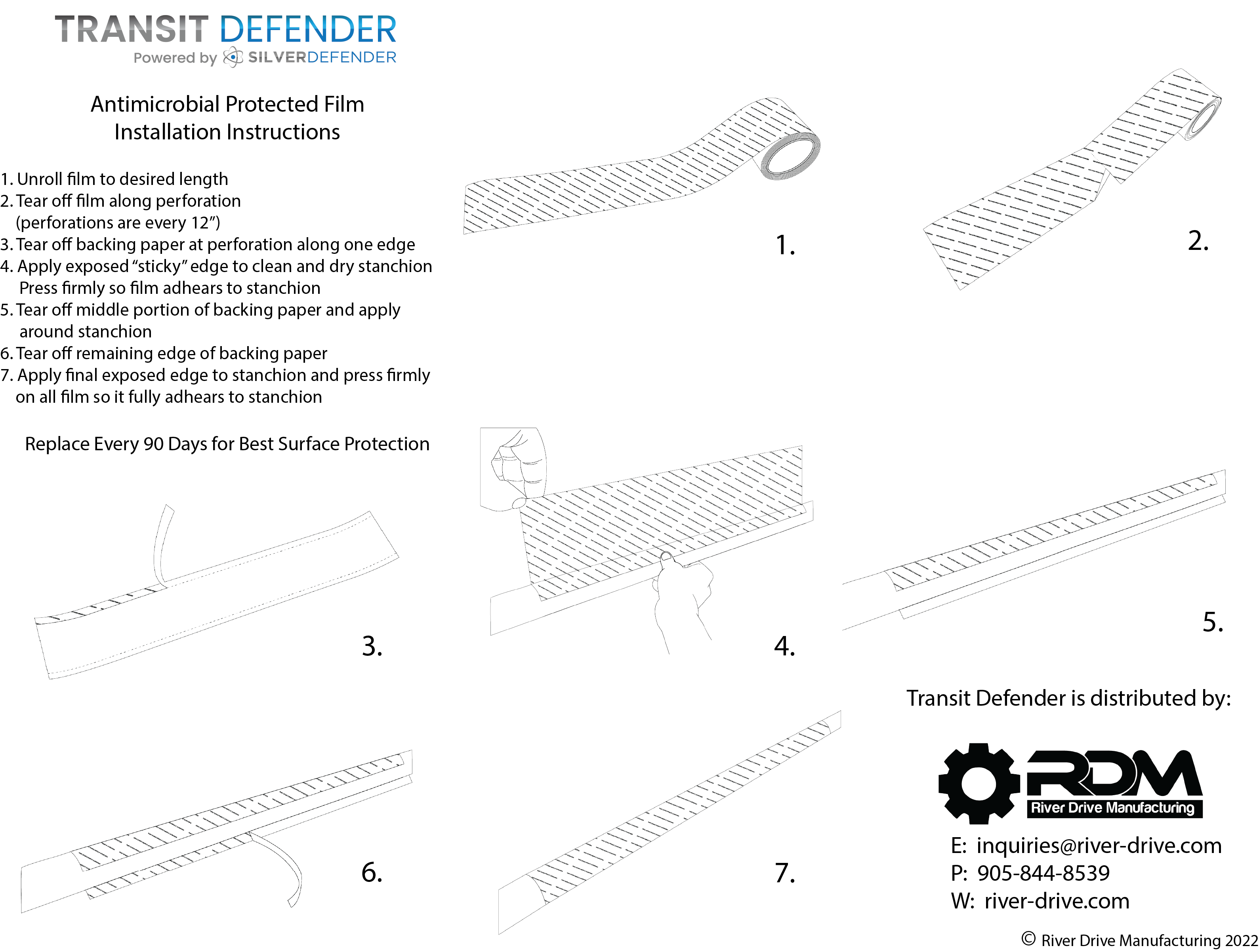 TRANSIT DEFENDER
Powered by SILVERDEFENDER

Antimicrobial Protected Film
Installation Instructions

1. Unroll film to desired length
2. Tear off film along perforation (perforations are every 12”)
3. Tear off backing paper at perforation along one edge
4. Apply exposed “sticky” edge to clean and dry stanchion Press firmly so film adhears to stanchion
5. Tear off middle portion of backing paper and apply around stanchion
6. Tear off remaining edge of backing paper
7. Apply final exposed edge to stanchion and press firmly on all film so it fully adhears to stanchion

Replace Every 90 Days for Best Surface Protection

1.

2.

3.

4.

5.

6.

7.

Transit Defender is distributed by:

RDM
River Drive Manufacturing

E: inquiries@river-drive.com
P: 905-844-8539
W: river-drive.com

© River Drive Manufacturing 2022